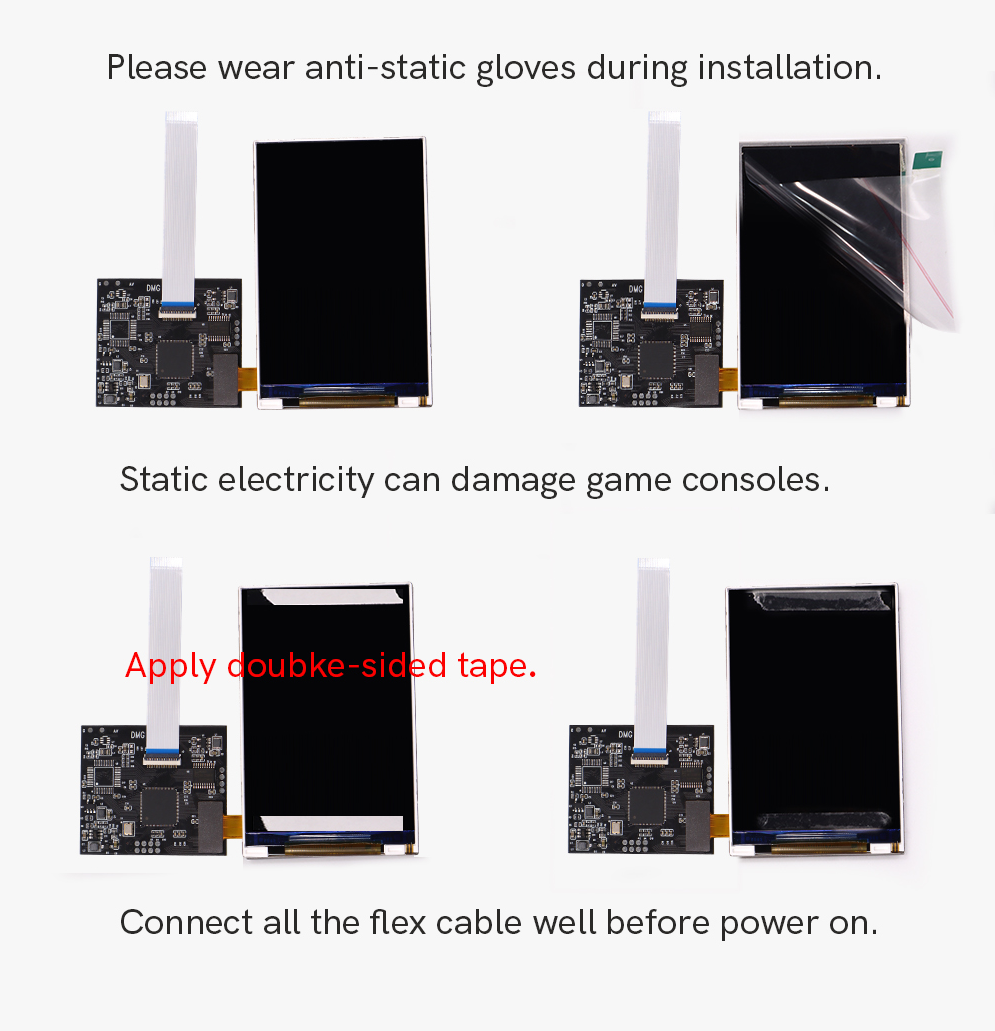 Please wear anti-static gloves during installation.

DMG

DMG

Static electricity can damage game consoles.

Apply doubke-sided tape.

DMG

DMG

Connect all the flex cable well before power on.